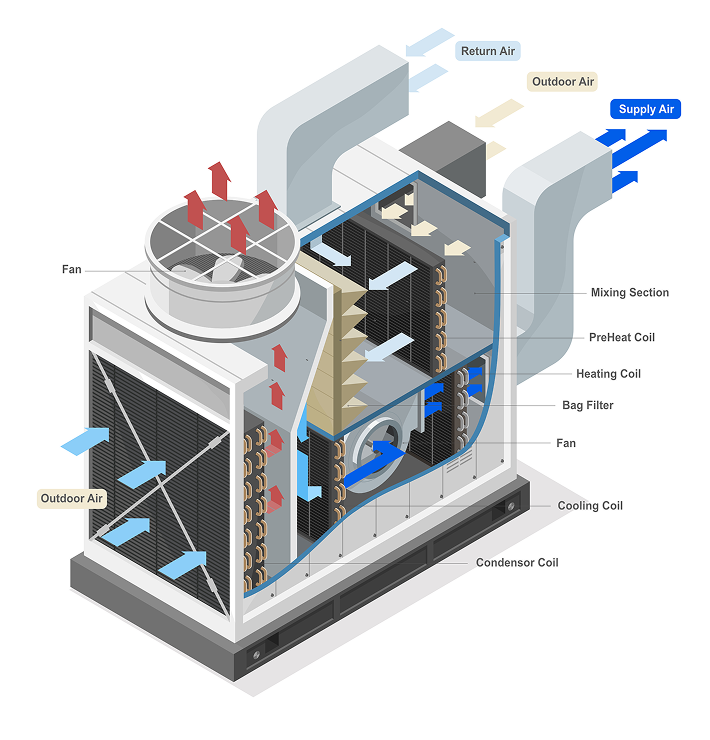 Return Air
Outdoor Air
Supply Air
Fan
Mixing Section
PreHeat Coil
Heating Coil
Bag Filter
Fan
Outdoor Air
Cooling Coil
Condensor Coil